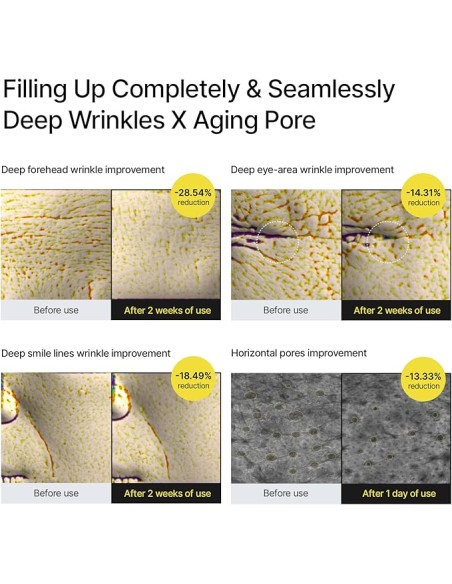 Filling Up Completely & Seamlessly
Deep Wrinkles X Aging Pore

Deep forehead wrinkle improvement

-28.54% reduction

Before use

After 2 weeks of use

Deep eye-area wrinkle improvement

-14.31% reduction

Before use

After 2 weeks of use

Deep smile lines wrinkle improvement

-18.49% reduction

Before use

After 2 weeks of use

Horizontal pores improvement

-13.33% reduction

Before use

After 1 day of use